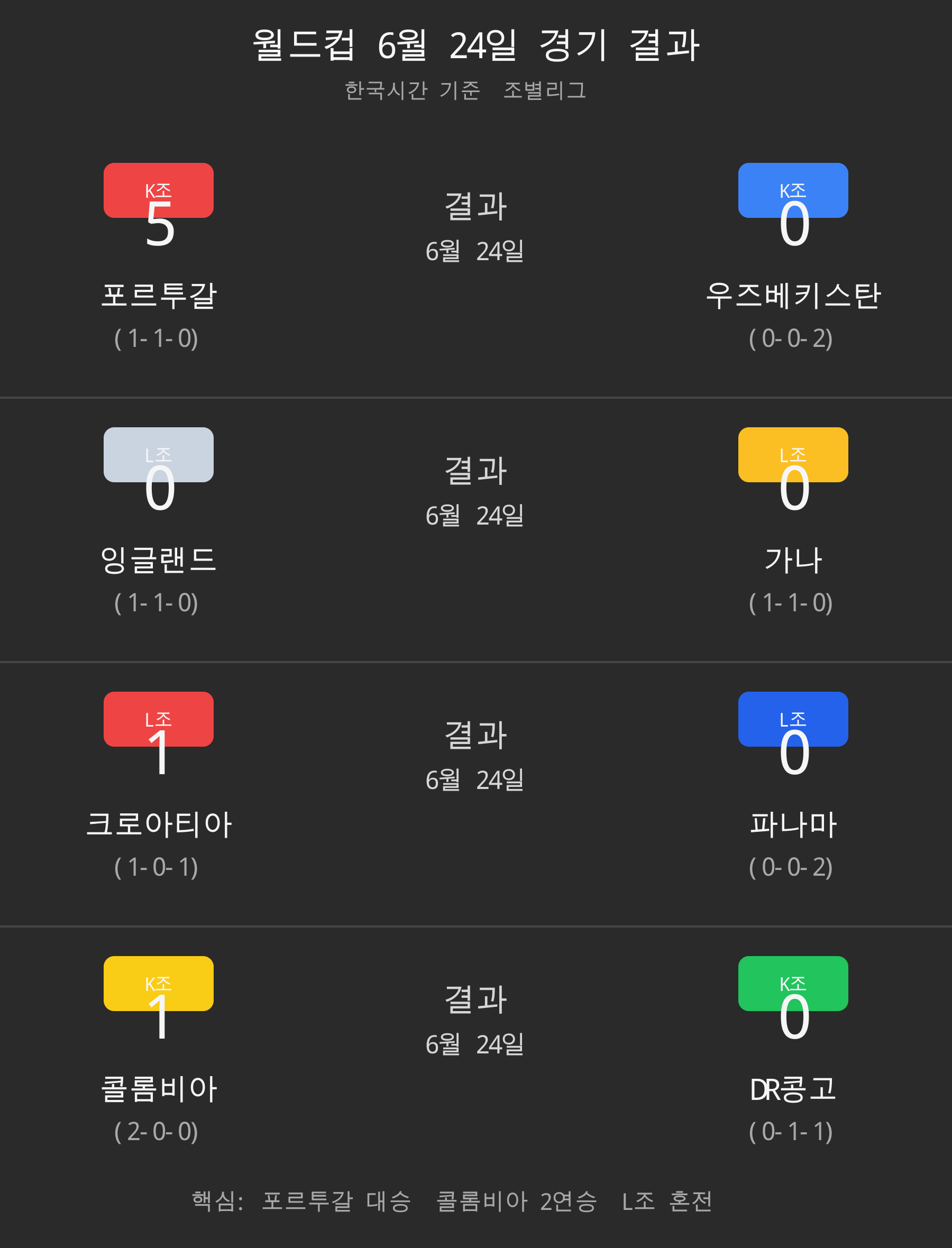 월드컵 6월 24일 경기 결과
한국시간 기준 조별리그

K조
5
포르투갈
( 1- 1- 0)

결과
6월 24일

K조
0
우즈베키스탄
( 0- 0- 2)

L조
0
잉글랜드
( 1- 1- 0)

결과
6월 24일

L조
0
가나
( 1- 1- 0)

L조
1
크로아티아
( 1- 0- 1)

결과
6월 24일

L조
0
파나마
( 0- 0- 2)

K조
1
콜롬비아
( 2- 0- 0)

결과
6월 24일

K조
0
DR콩고
( 0- 1- 1)

핵심: 포르투갈 대승 콜롬비아 2연승 L조 혼전