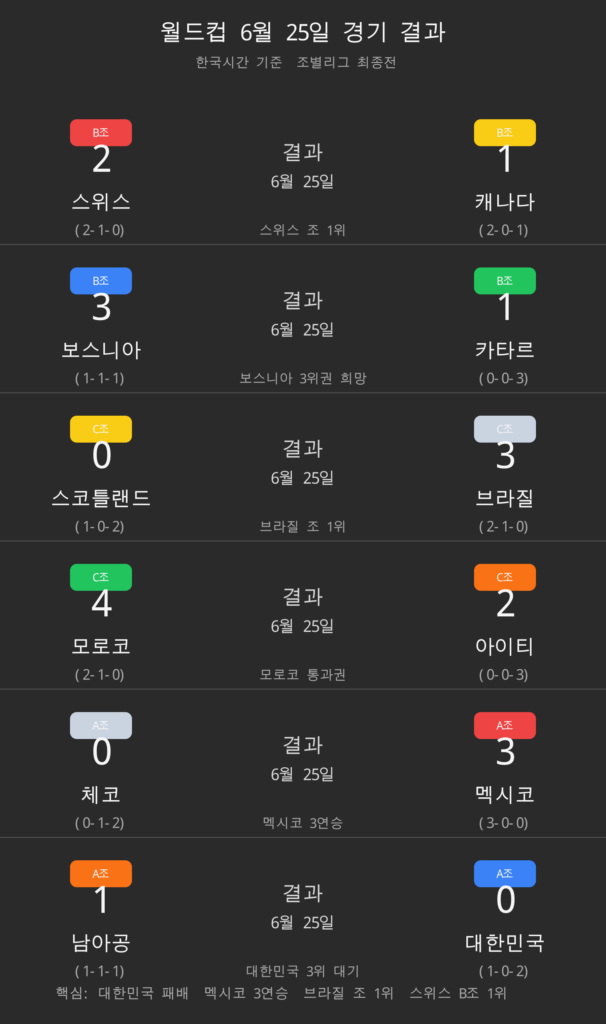 월드컵 6월 25일 경기 결과
한국시간 기준 조별리그 최종전

B조
2
스위스
( 2- 1- 0)

결과
6월 25일
스위스 조 1위

B조
1
캐나다
( 2- 0- 1)

B조
3
보스니아
( 1- 1- 1)

결과
6월 25일
보스니아 3위권 희망

B조
1
카타르
( 0- 0- 3)

C조
0
스코틀랜드
( 1- 0- 2)

결과
6월 25일
브라질 조 1위

C조
3
브라질
( 2- 1- 0)

C조
4
모로코
( 2- 1- 0)

결과
6월 25일
모로코 통과권

C조
2
아이티
( 0- 0- 3)

A조
0
체코
( 0- 1- 2)

결과
6월 25일
멕시코 3연승

A조
3
멕시코
( 3- 0- 0)

A조
1
남아공
( 1- 1- 1)

결과
6월 25일
대한민국 3위 대기

A조
0
대한민국
( 1- 0- 2)

핵심: 대한민국 패배 멕시코 3연승 브라질 조 1위 스위스 B조 1위